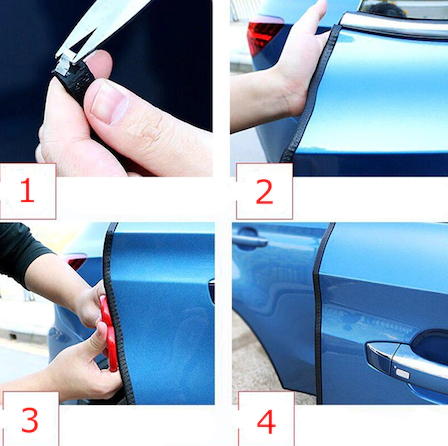 1

2

3

4