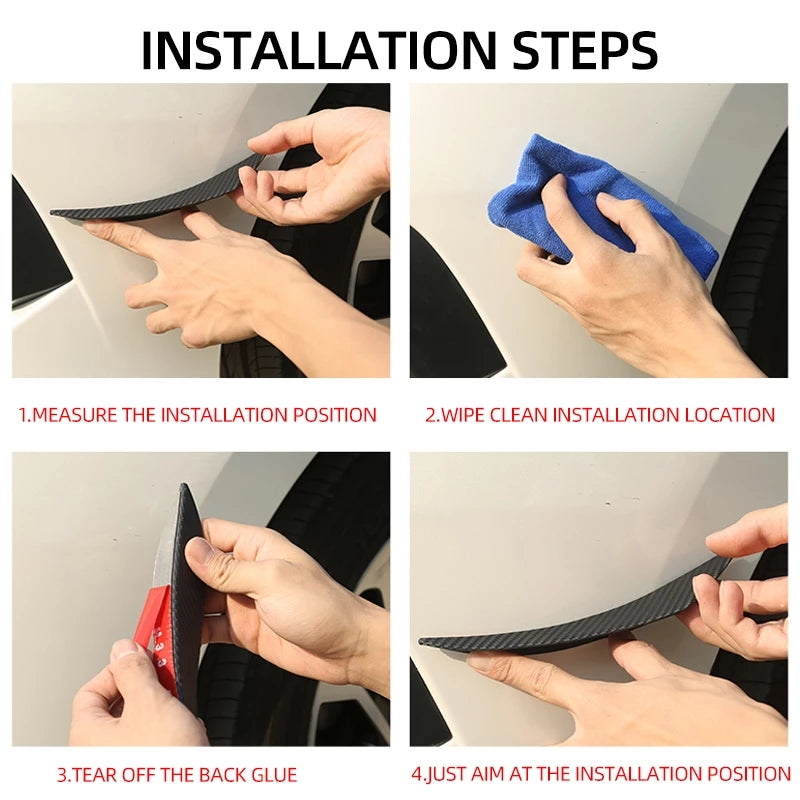 INSTALLATION STEPS

1.MEASURE THE INSTALLATION POSITION

2.WIPE CLEAN INSTALLATION LOCATION

3.TEAR OFF THE BACK GLUE

4.JUST AIM AT THE INSTALLATION POSITION