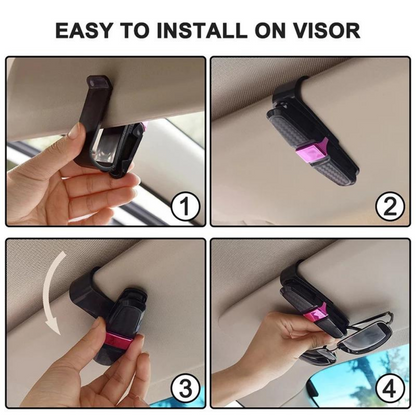 EASY TO INSTALL ON VISOR

1

2

3

4