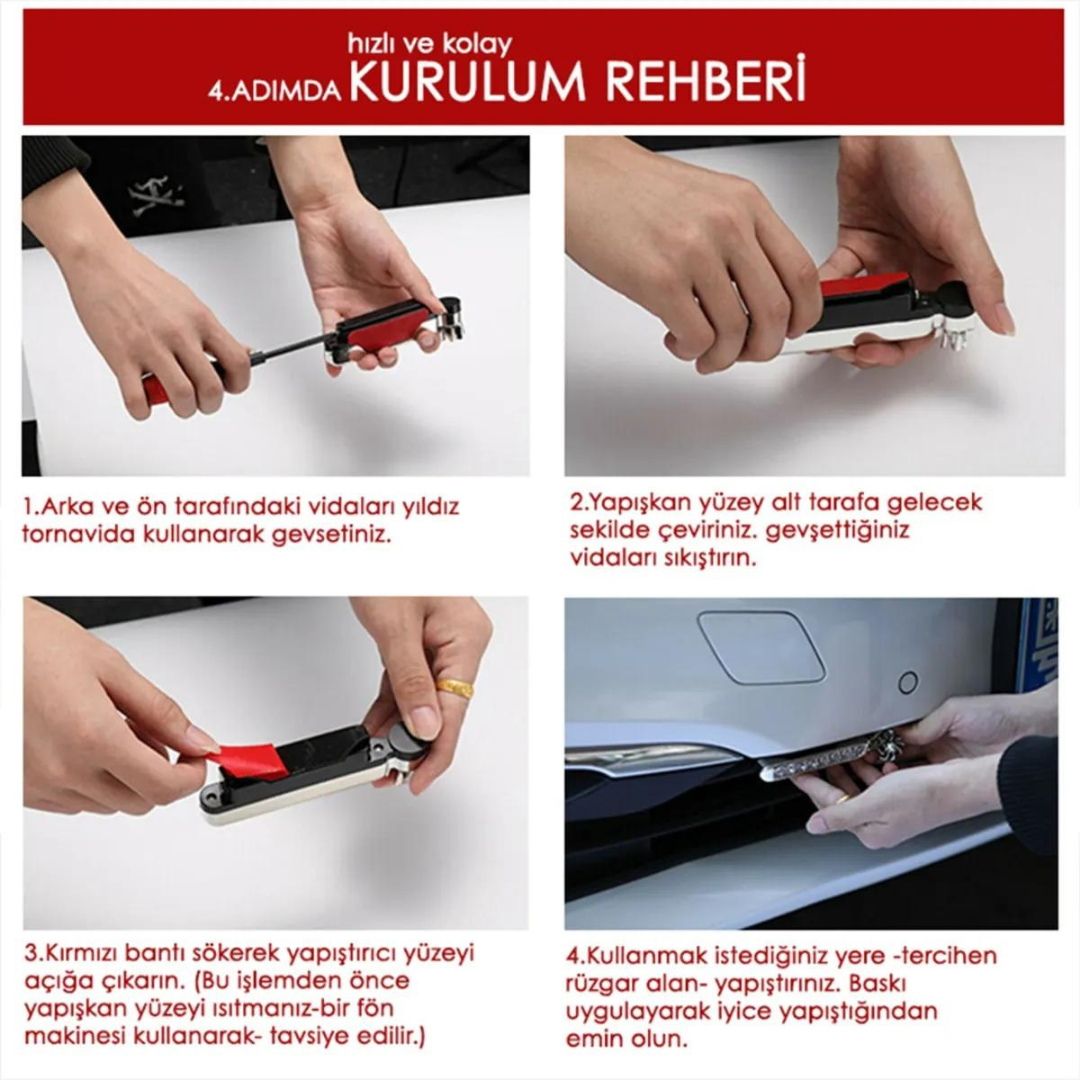 hızlı ve kolay
4.ADIMDA KURULUM REHBERİ

1.Arka ve ön tarafındaki vidaları yıldız tornavida kullanarak gevsetiniz.

2.Yapışkan yüzey alt tarafa gelecek sekilde çeviriniz. gevşettiğiniz vidaları sıkıştırın.

3.Kırmızı bantı sökerek yapıştırıcı yüzeyi açığa çıkarın. (Bu işlemden önce yapışkan yüzeyi ısıtmanız-bir fön makinesi kullanarak- tavsiye edilir.)

4.Kullanmak istediğiniz yere -tercihen rüzgar alan- yapıştırınız. Baskı uygulayarak iyice yapıştığından emin olun.